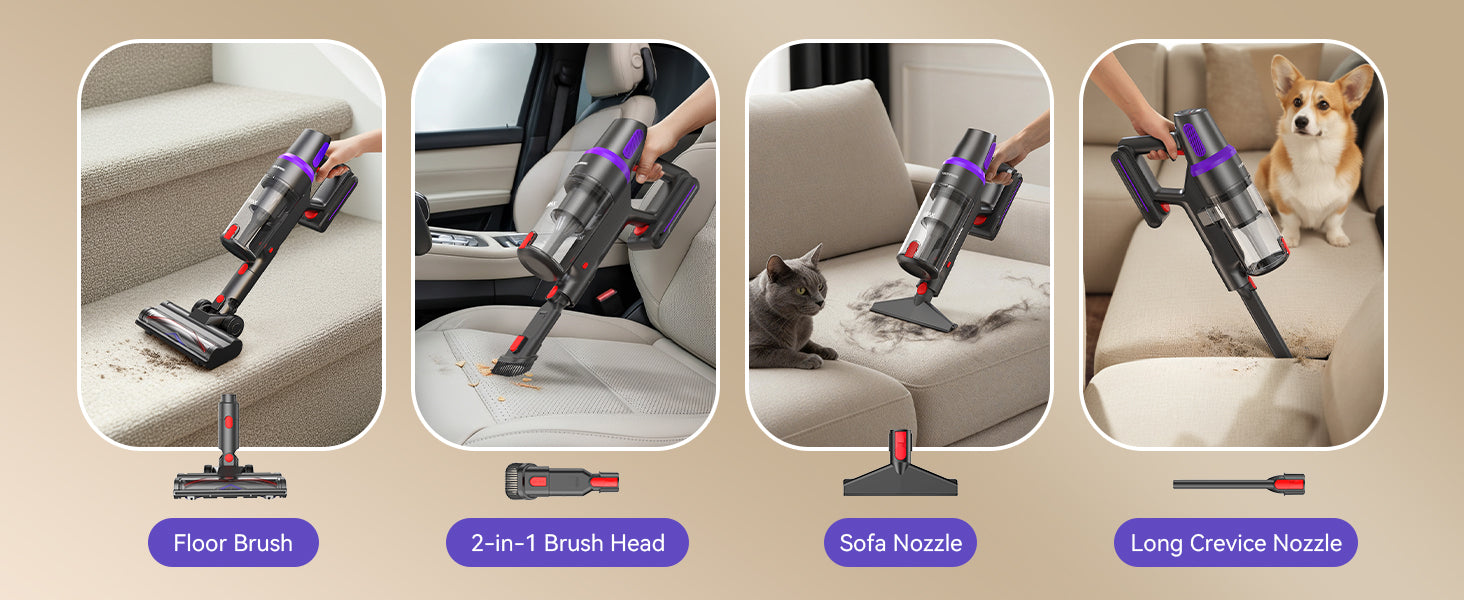 Floor Brush

2-in-1 Brush Head

Sofa Nozzle

Long Crevice Nozzle